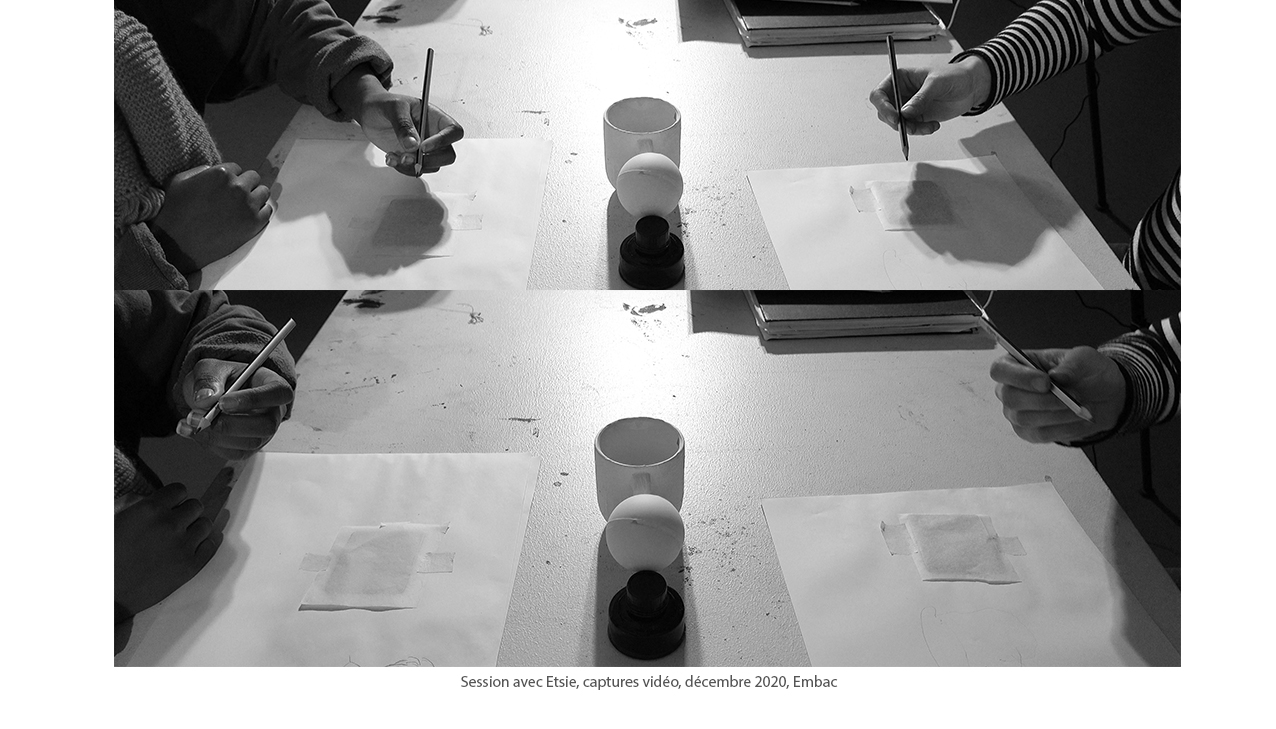 Session avec Etsie, captures vidéo, décembre 2020, Embac